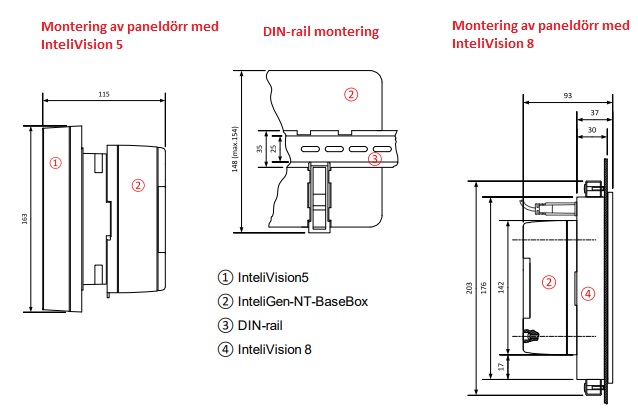 Montering av paneldörr med InteliVision 5

115

163

①

②

DIN-rail montering

148 (max.154)

35

25

②

③

① InteliVision5
② InteliGen-NT-BaseBox
③ DIN-rail
④ InteliVision 8

Montering av paneldörr med InteliVision 8

93

37

30

203

176

142

17

②

④